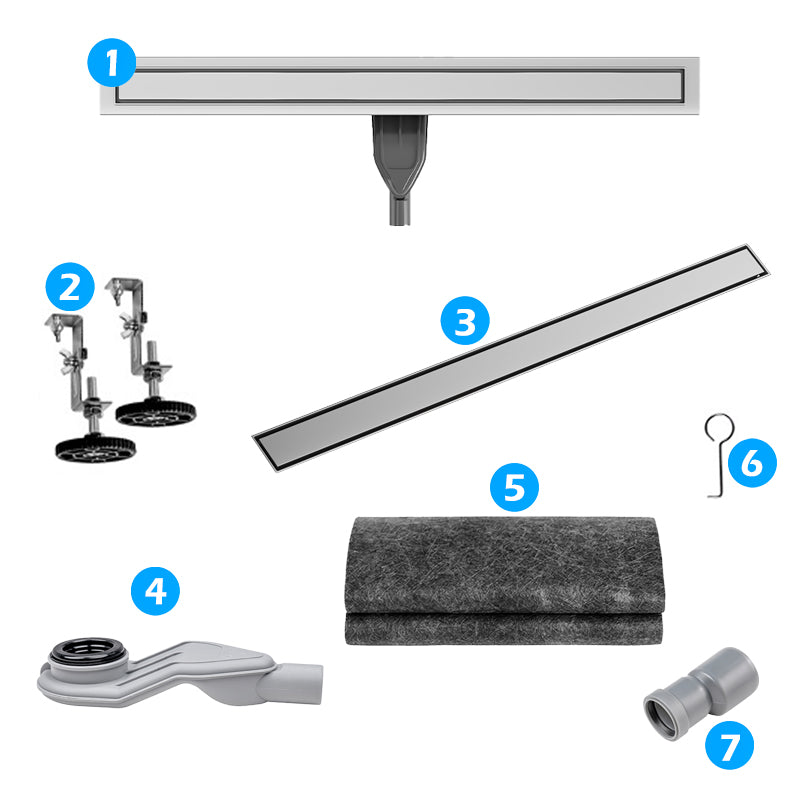 1
2
3
6
5
4
7