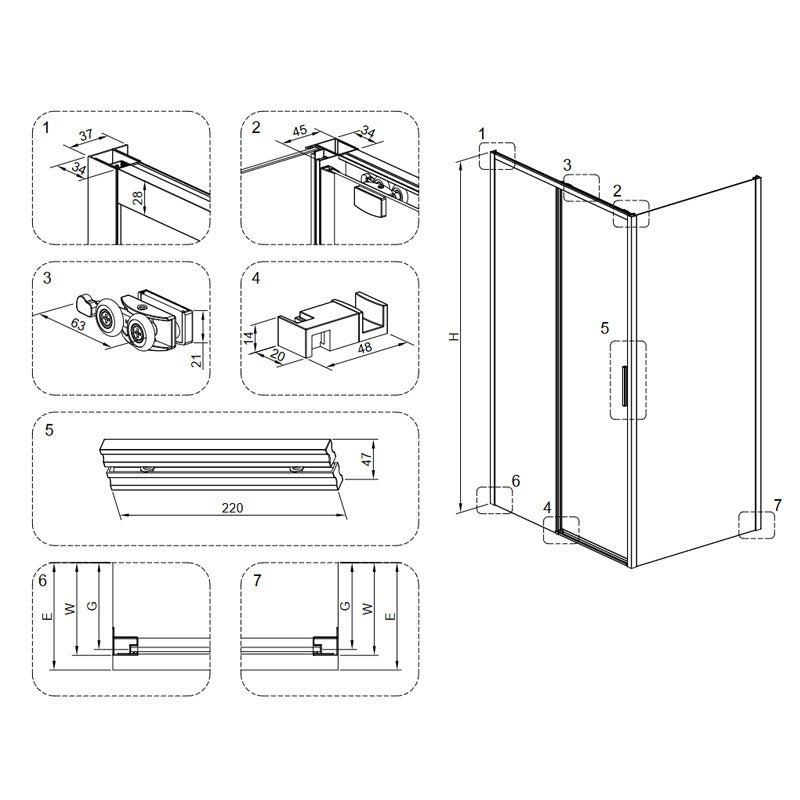 1
37
34
28

2
45
34

3
63
21

4
14
20
48

5
47
220

6
E
W
G

7
G
W
E

1
3
2
H
5
6
4
7